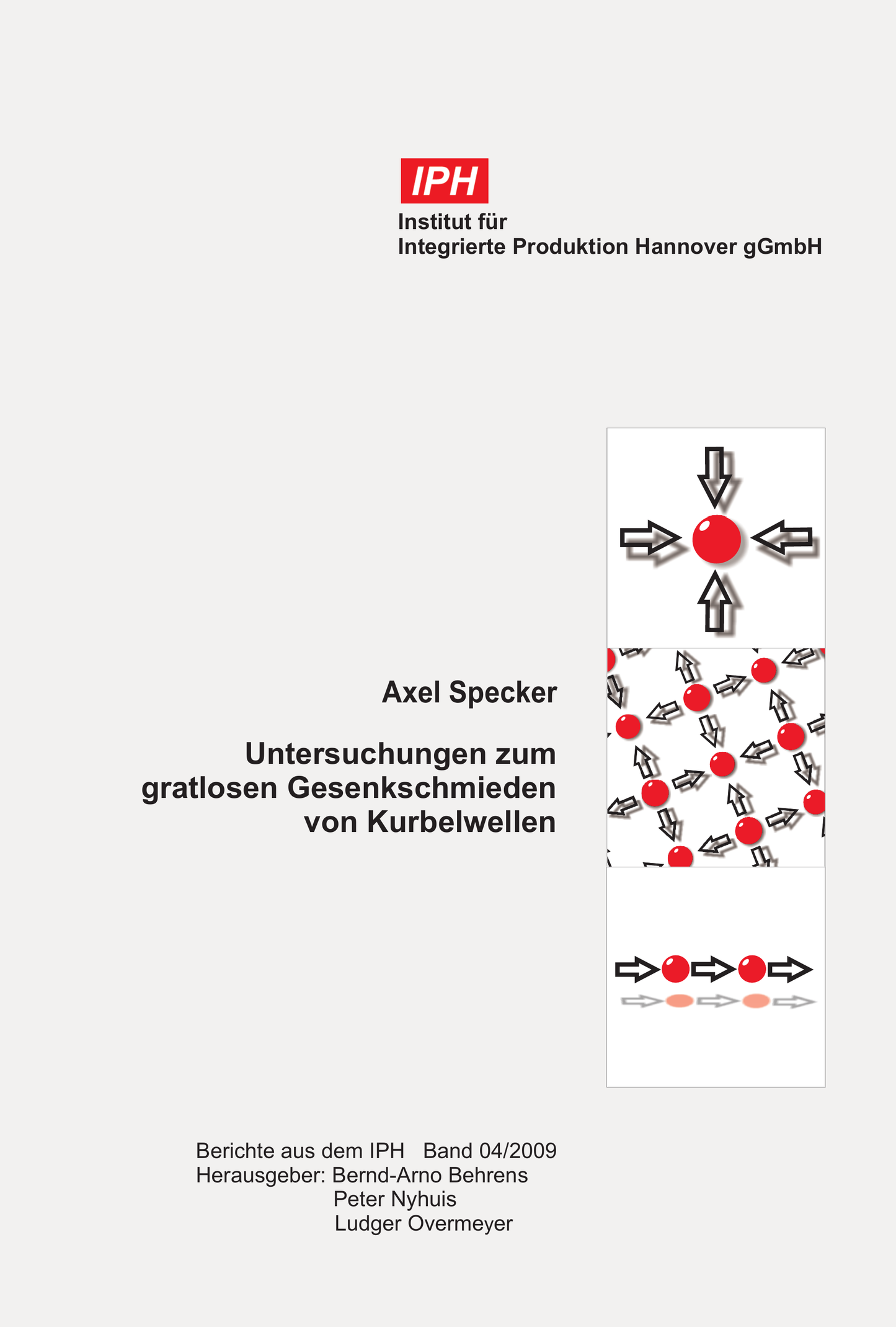 IPH
Institut für
Integrierte Produktion Hannover gGmbH

Axel Specker

Untersuchungen zum gratlosen Gesenkschmieden von Kurbelwellen

Berichte aus dem IPH Band 04/2009
Herausgeber: Bernd-Arno Behrens
Peter Nyhuis
Ludger Overmeyer