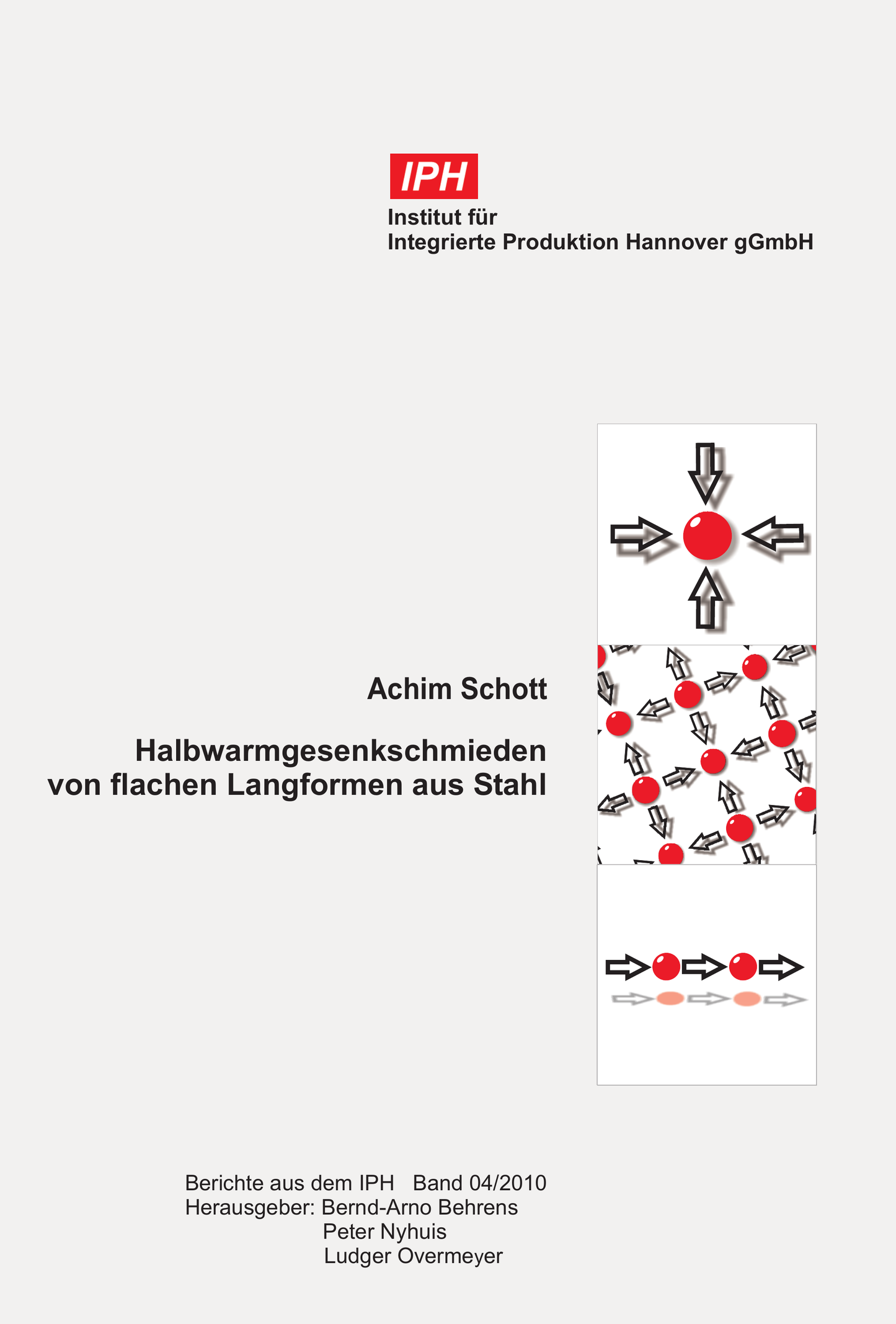 IPH
Institut für
Integrierte Produktion Hannover gGmbH

Achim Schott

Halbwarmgesenkschmieden von flachen Langformen aus Stahl

Berichte aus dem IPH Band 04/2010
Herausgeber: Bernd-Arno Behrens
Peter Nyhuis
Ludger Overmeyer