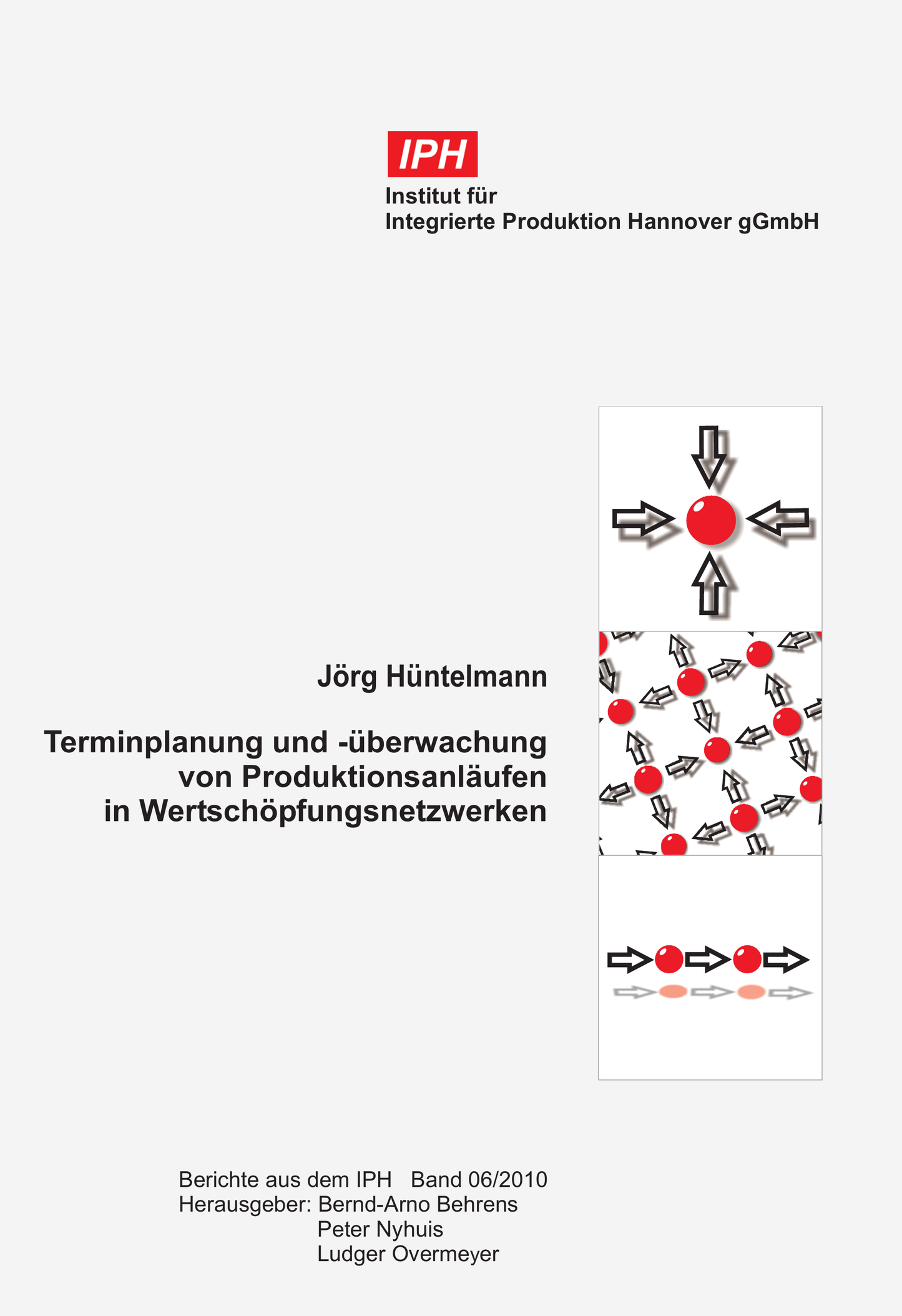 IPH
Institut für
Integrierte Produktion Hannover gGmbH

Jörg Hüntelmann

Terminplanung und -überwachung von Produktionsanläufen in Wertschöpfungsnetzwerken

Berichte aus dem IPH Band 06/2010
Herausgeber: Bernd-Arno Behrens
Peter Nyhuis
Ludger Overmeyer