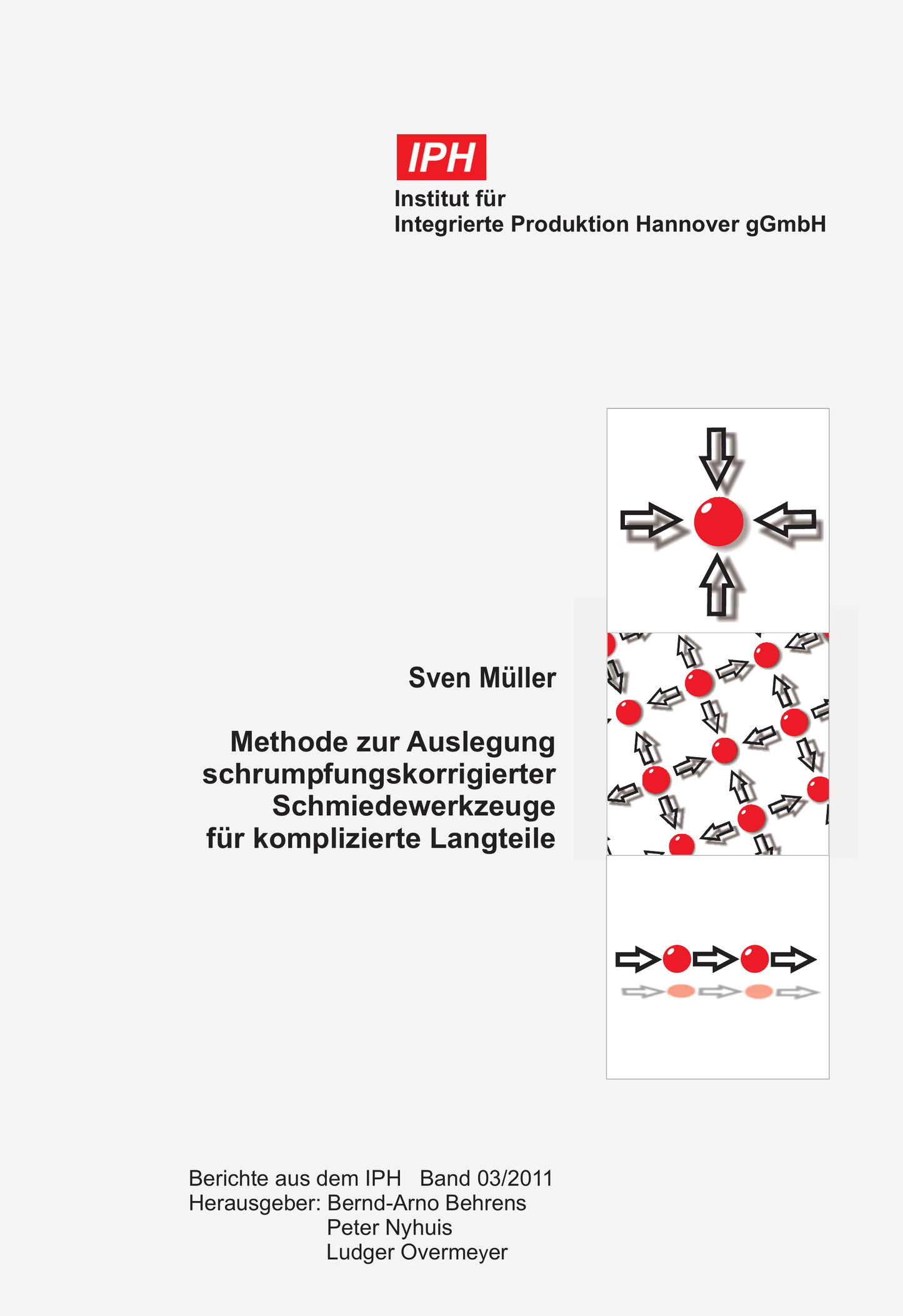 IPH
Institut für
Integrierte Produktion Hannover gGmbH

Sven Müller

Methode zur Auslegung schrumpfungskorrigierter Schmiedewerkzeuge für komplizierte Langteile

Berichte aus dem IPH Band 03/2011
Herausgeber: Bernd-Arno Behrens
Peter Nyhuis
Ludger Overmeyer