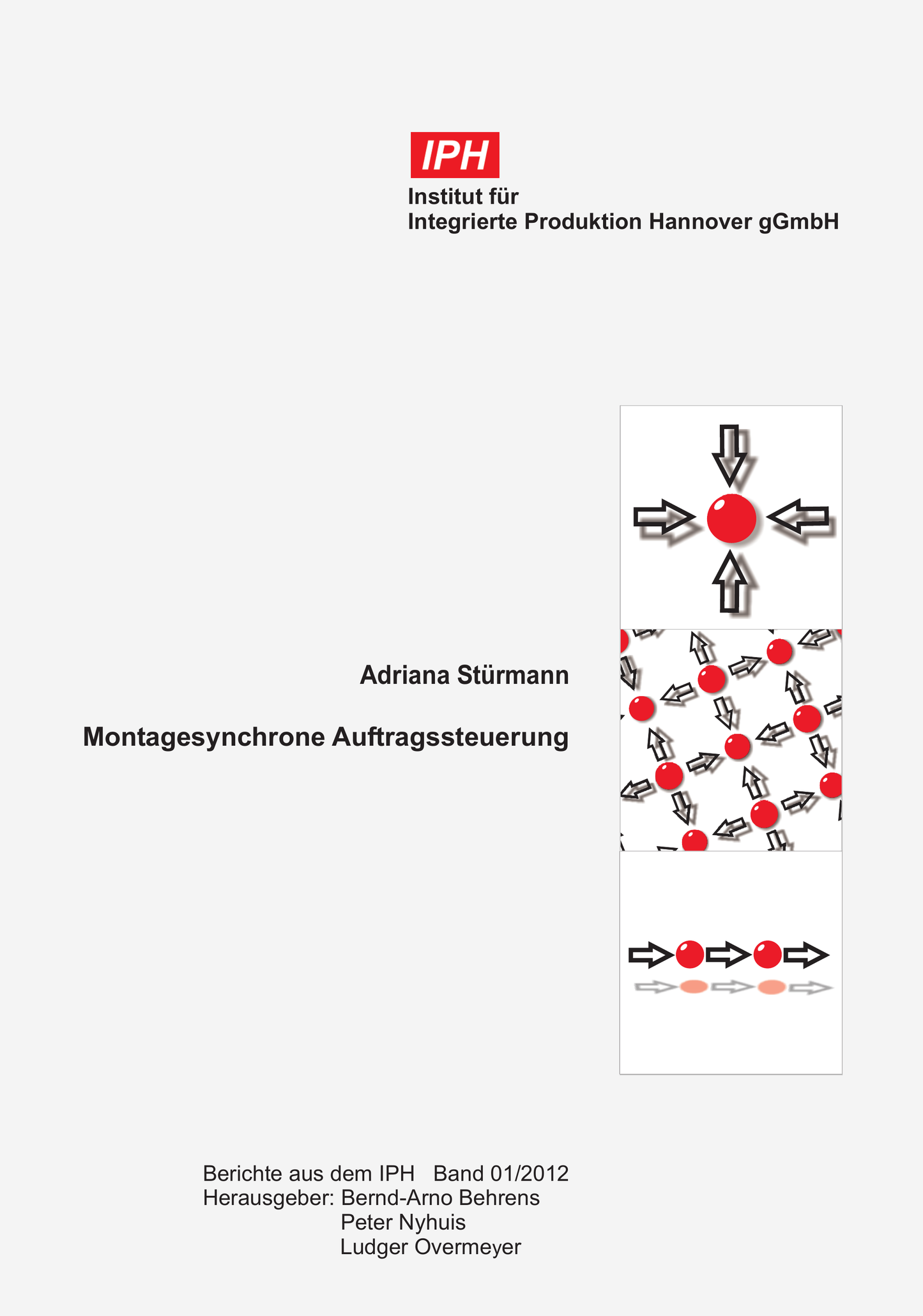 IPH

Institut für
Integrierte Produktion Hannover gGmbH

Adriana Stürmann

Montagesynchrone Auftragssteuerung

Berichte aus dem IPH Band 01/2012
Herausgeber: Bernd-Arno Behrens
Peter Nyhuis
Ludger Overmeyer