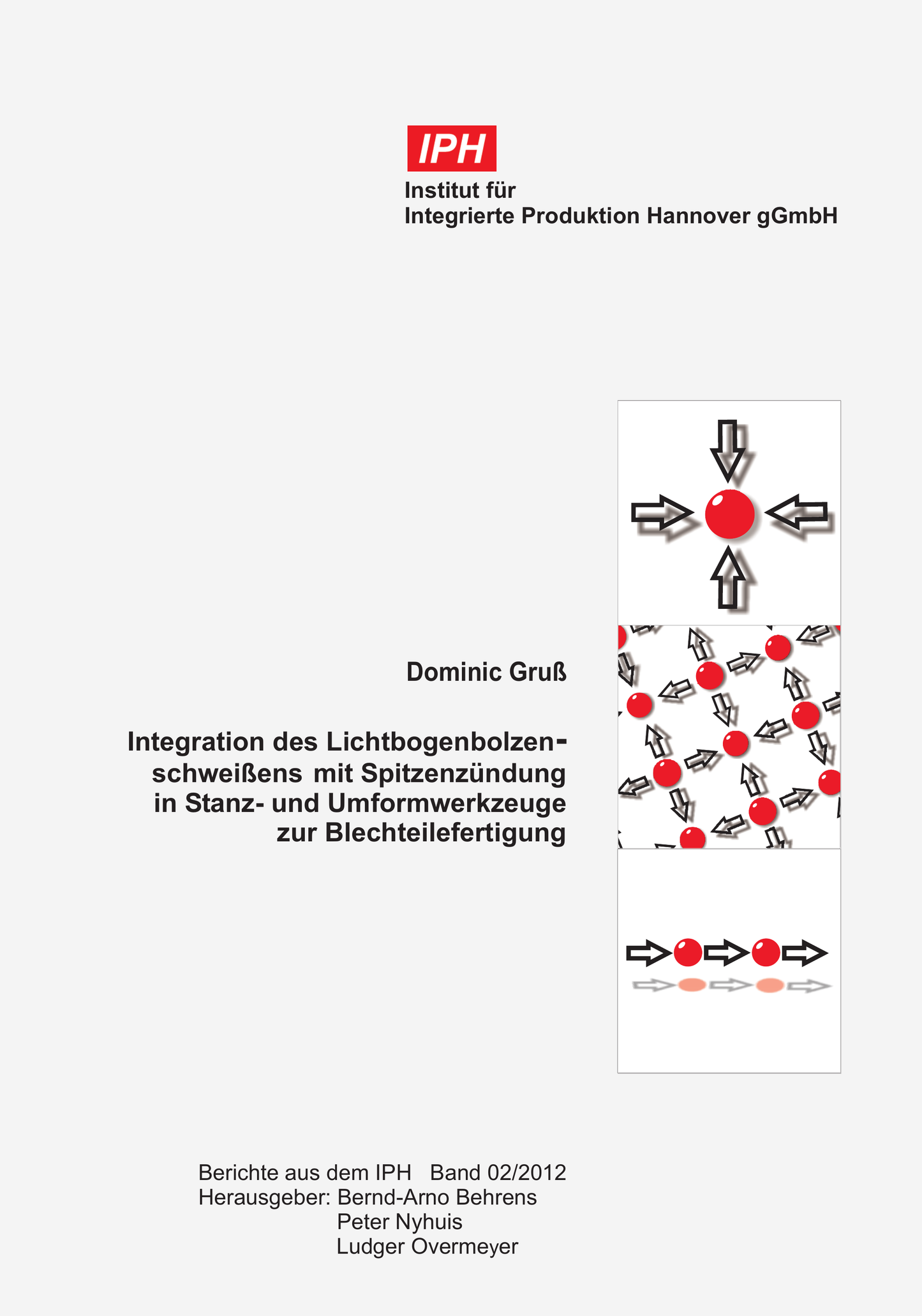 IPH

Institut für
Integrierte Produktion Hannover gGmbH

Dominic Gruß

Integration des Lichtbogenbolzenschweißens mit Spitzenzündung in Stanz- und Umformwerkzeuge zur Blechteilefertigung

Berichte aus dem IPH   Band 02/2012
Herausgeber: Bernd-Arno Behrens
Peter Nyhuis
Ludger Overmeyer