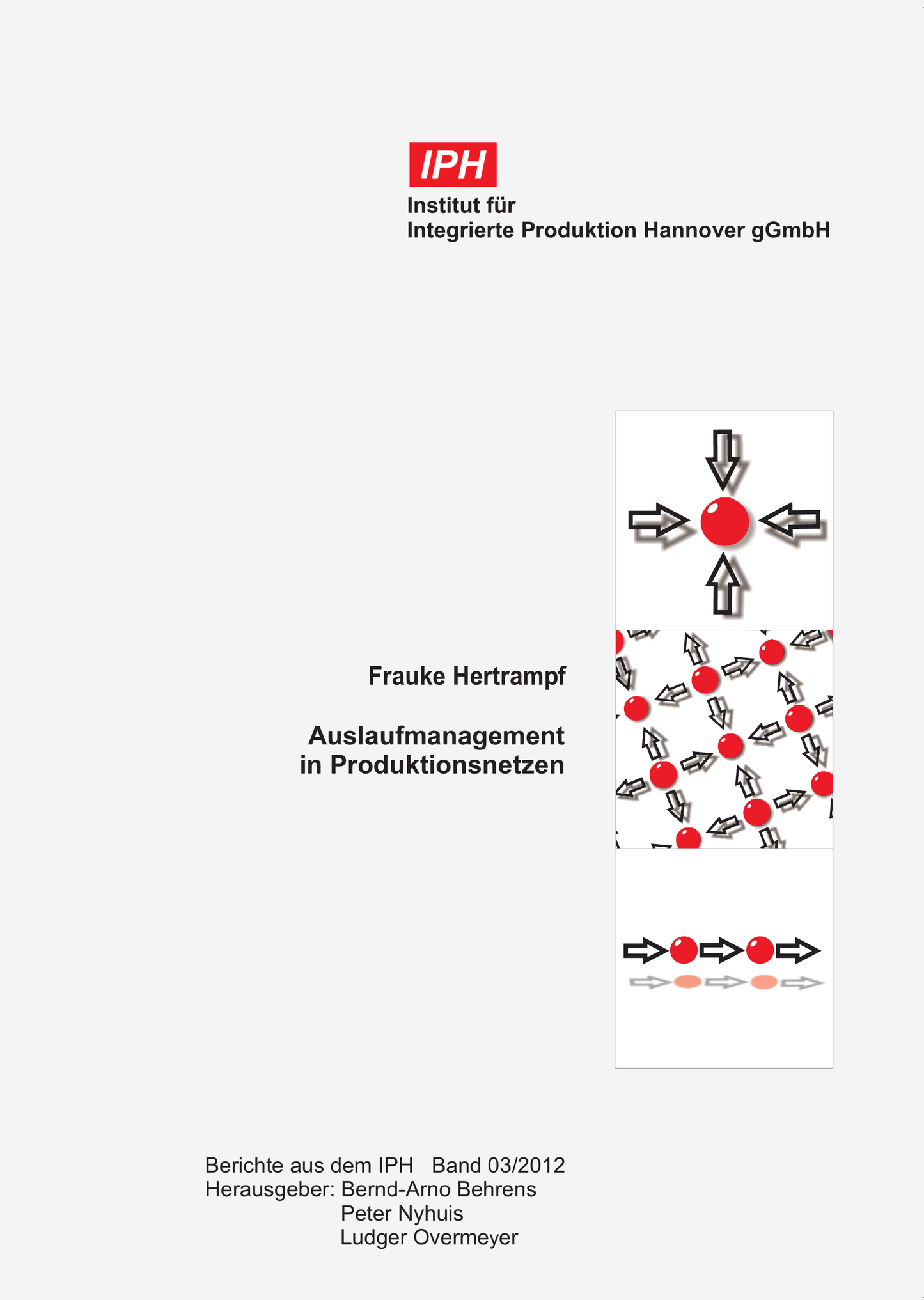 IPH

Institut für
Integrierte Produktion Hannover gGmbH

Frauke Hertrampf

Auslaufmanagement
in Produktionsnetzen

Berichte aus dem IPH Band 03/2012
Herausgeber: Bernd-Arno Behrens
Peter Nyhuis
Ludger Overmeyer