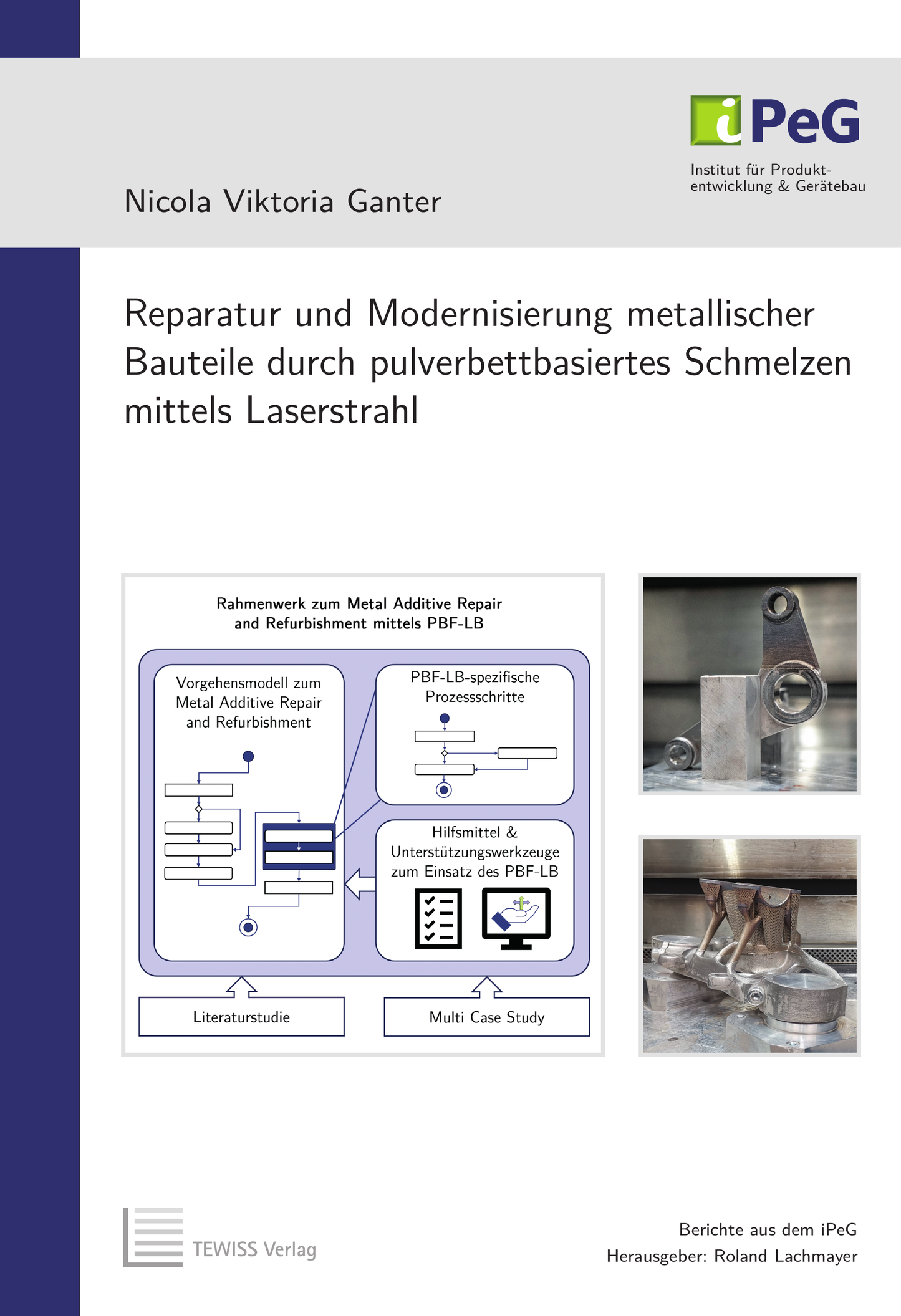 iPeG
Institut für Produktentwicklung & Gerätebau

Nicola Viktoria Ganter

Reparatur und Modernisierung metallischer Bauteile durch pulverbettbasiertes Schmelzen mittels Laserstrahl

Rahmenwerk zum Metal Additive Repair and Refurbishment mittels PBF-LB

Vorgehensmodell zum Metal Additive Repair and Refurbishment

PBF-LB-spezifische Prozessschritte

Hilfsmittel & Unterstützungswerkzeuge zum Einsatz des PBF-LB

Literaturstudie

Multi Case Study

TEWISS Verlag

Berichte aus dem iPeG
Herausgeber: Roland Lachmayer