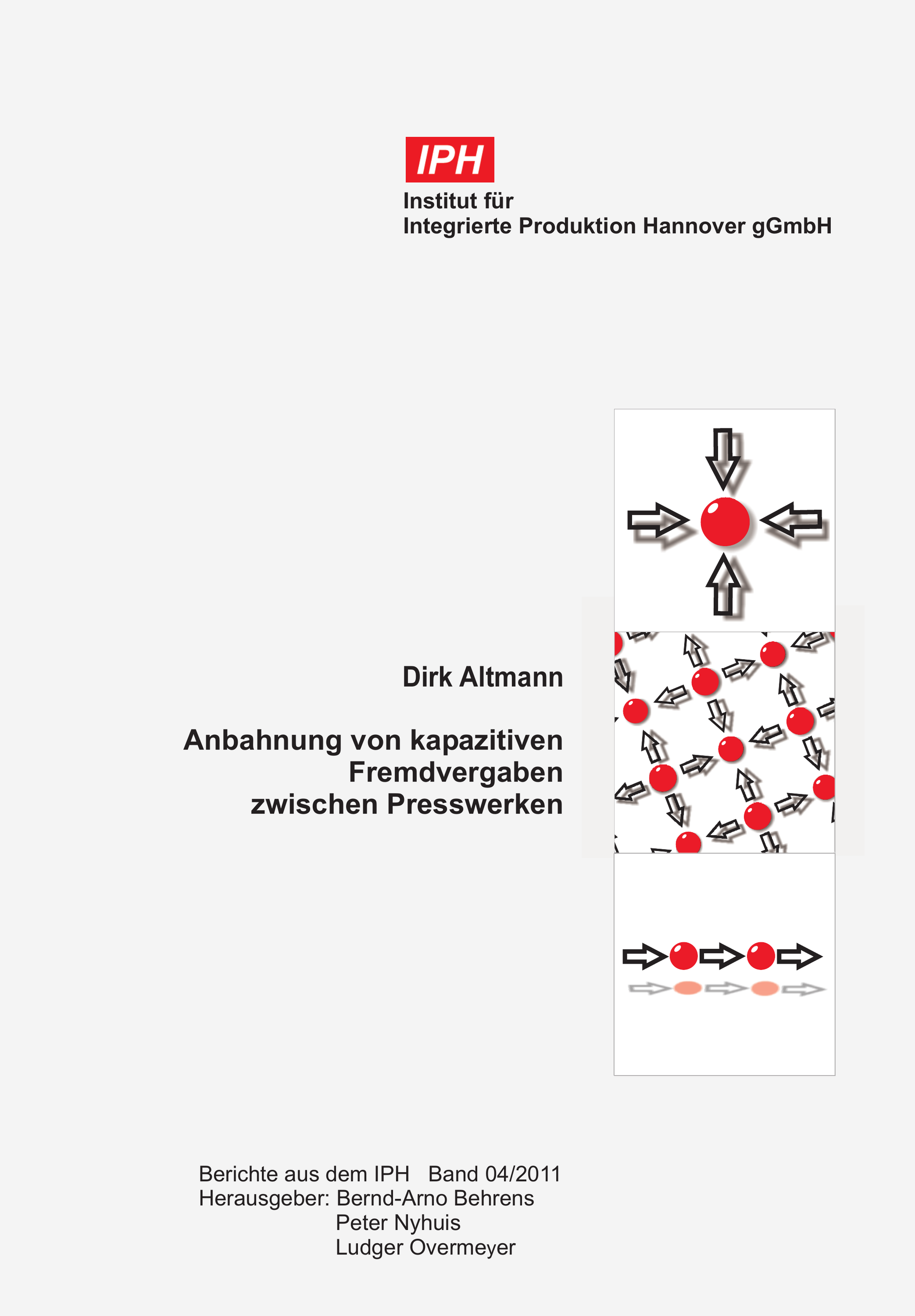 IPH
Institut für
Integrierte Produktion Hannover gGmbH

Dirk Altmann

Anbahnung von kapazitiven Fremdvergaben zwischen Presswerken

Berichte aus dem IPH Band 04/2011
Herausgeber: Bernd-Arno Behrens
Peter Nyhuis
Ludger Overmeyer